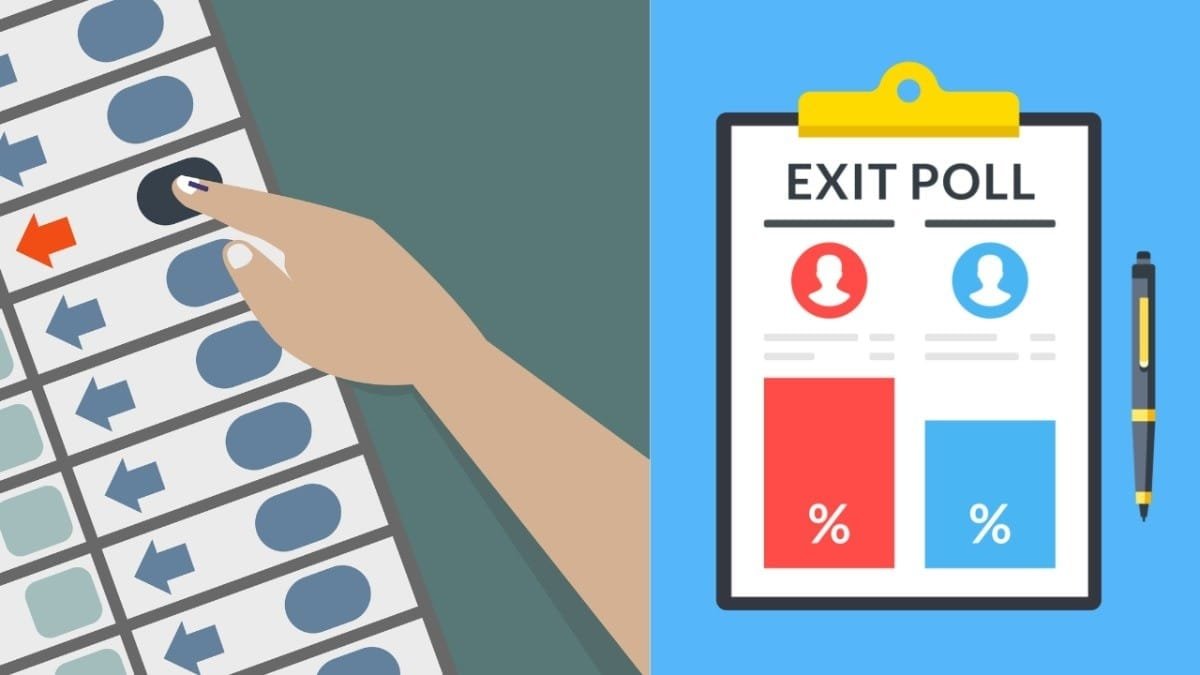 EXIT POLL

%

%