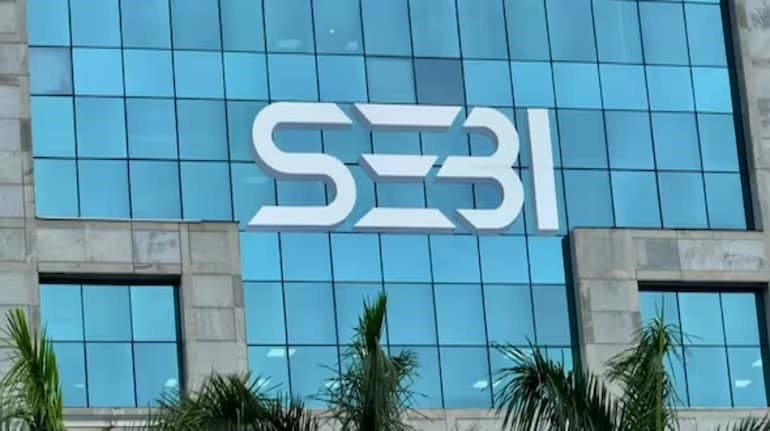 SEBI